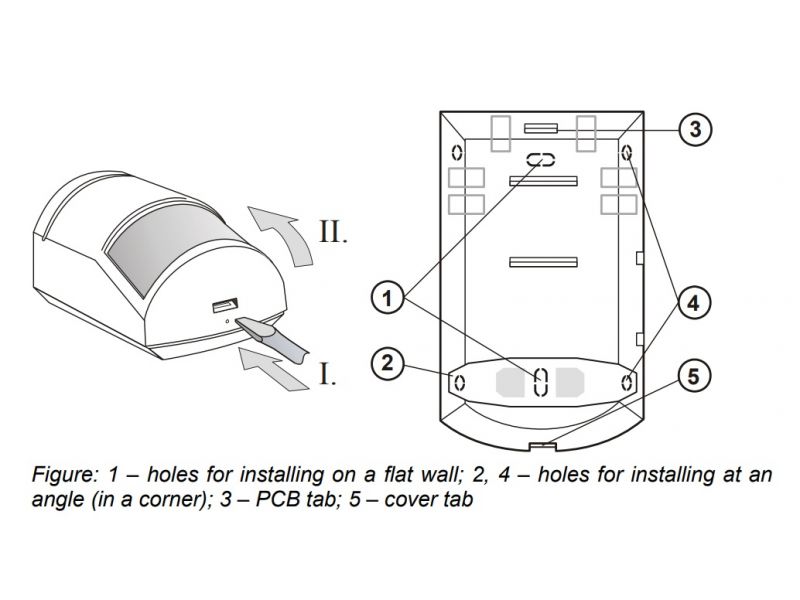 II.

I.

3

1

4

2

5

Figure: 1 – holes for installing on a flat wall; 2, 4 – holes for installing at an angle (in a corner); 3 – PCB tab; 5 – cover tab