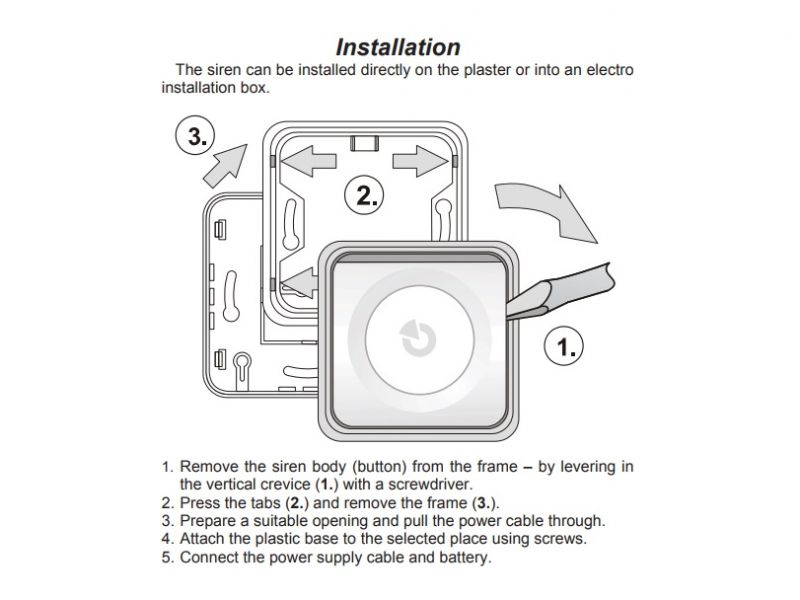 Installation

The siren can be installed directly on the plaster or into an electro installation box.

3.

2.

1.

1. Remove the siren body (button) from the frame – by levering in the vertical crevice (1.) with a screwdriver.
2. Press the tabs (2.) and remove the frame (3.).
3. Prepare a suitable opening and pull the power cable through.
4. Attach the plastic base to the selected place using screws.
5. Connect the power supply cable and battery.